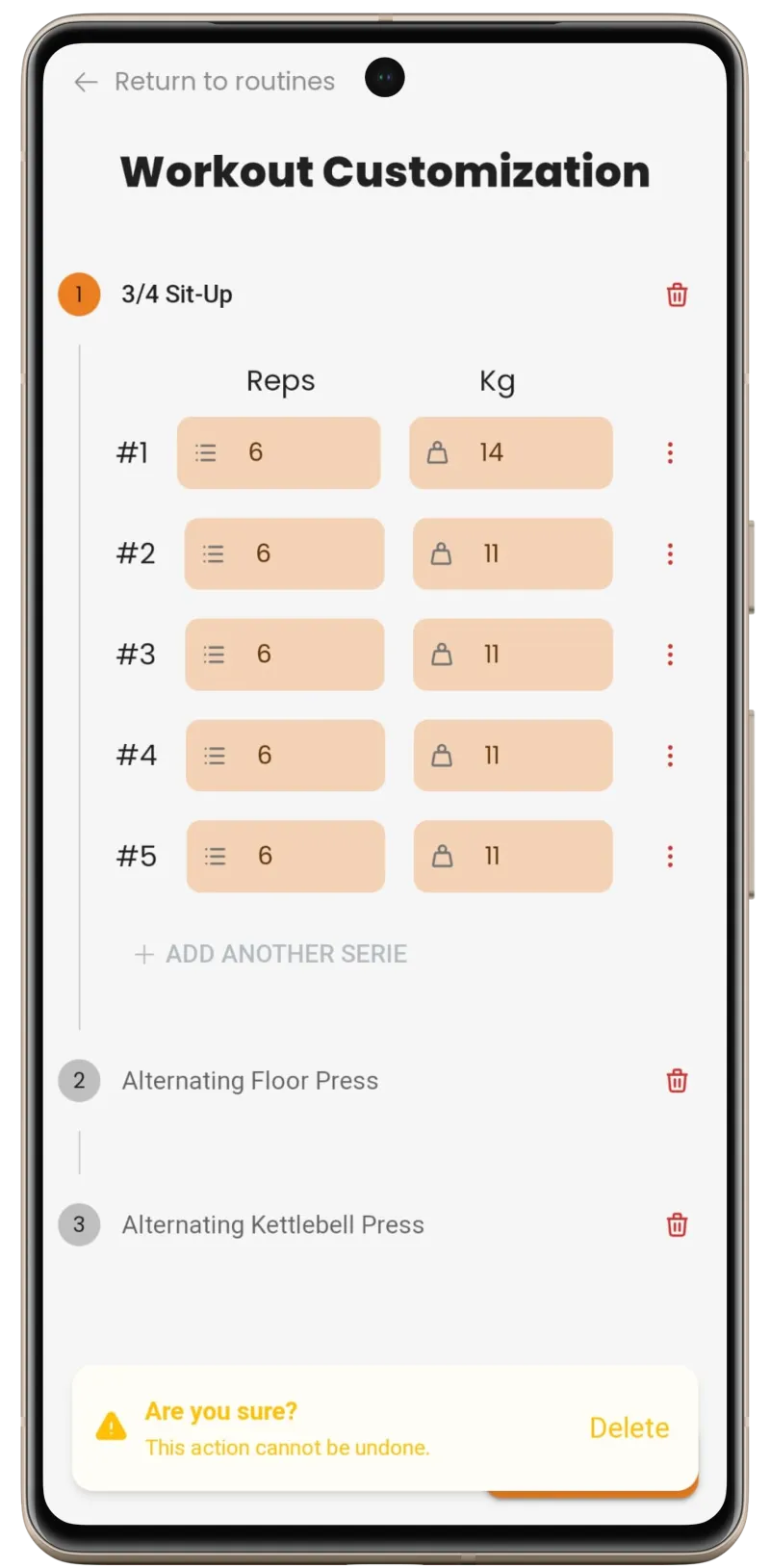 Return to routines

Workout Customization

1 3/4 Sit-Up

| | Reps | Kg |
|---|---|---|
| #1 | 6 | 14 |
| #2 | 6 | 11 |
| #3 | 6 | 11 |
| #4 | 6 | 11 |
| #5 | 6 | 11 |

+ ADD ANOTHER SERIE

2 Alternating Floor Press

3 Alternating Kettlebell Press

Are you sure?
This action cannot be undone.

Delete